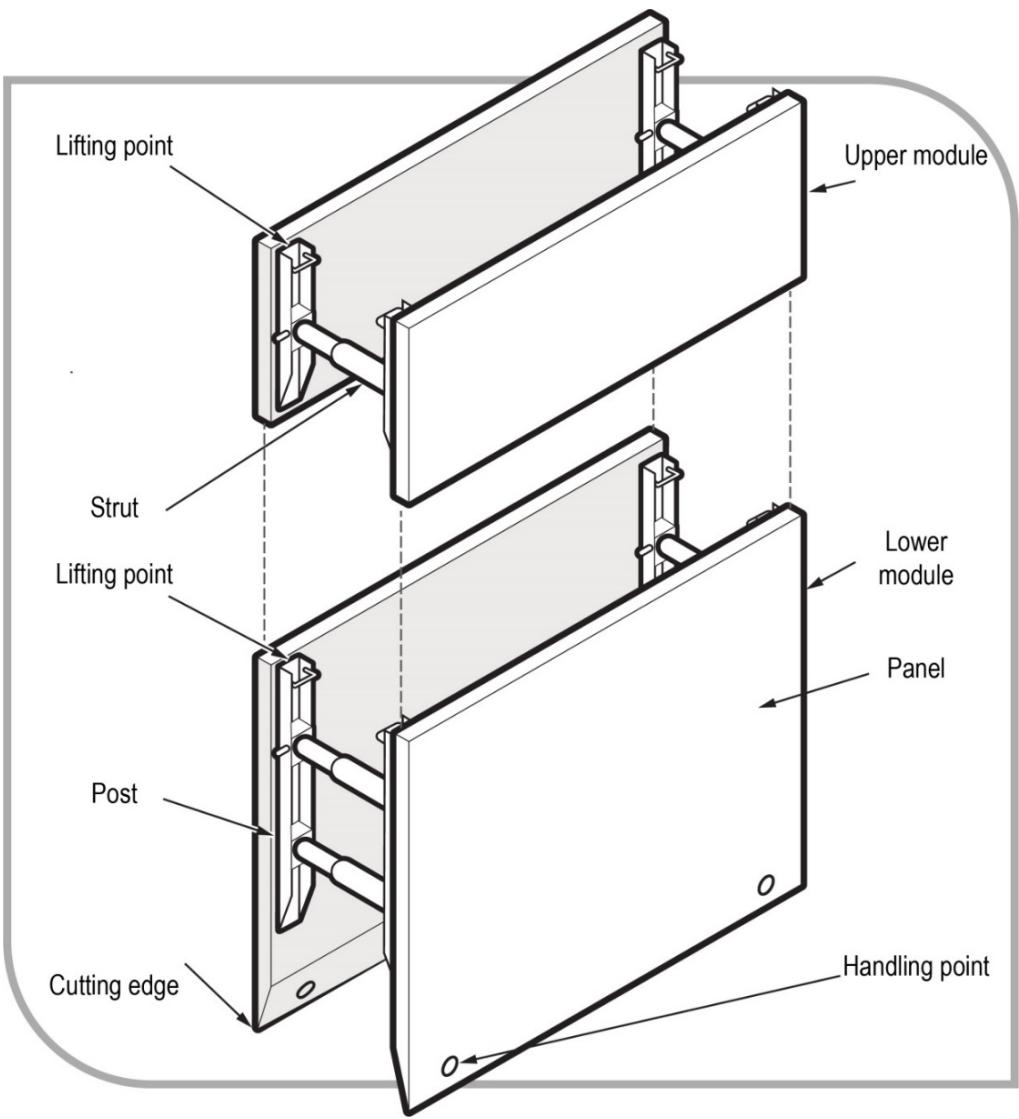 Lifting point

Upper module

Strut

Lifting point

Lower module

Panel

Post

Cutting edge

Handling point