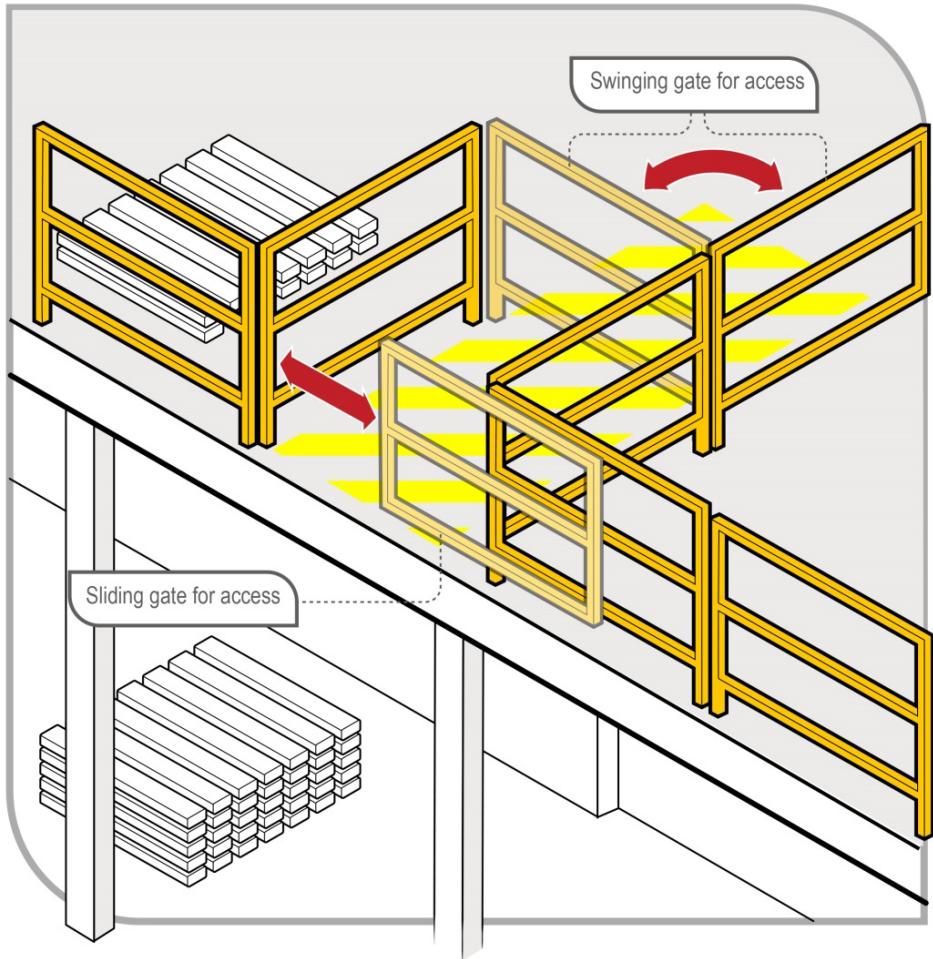 Swinging gate for access

Sliding gate for access