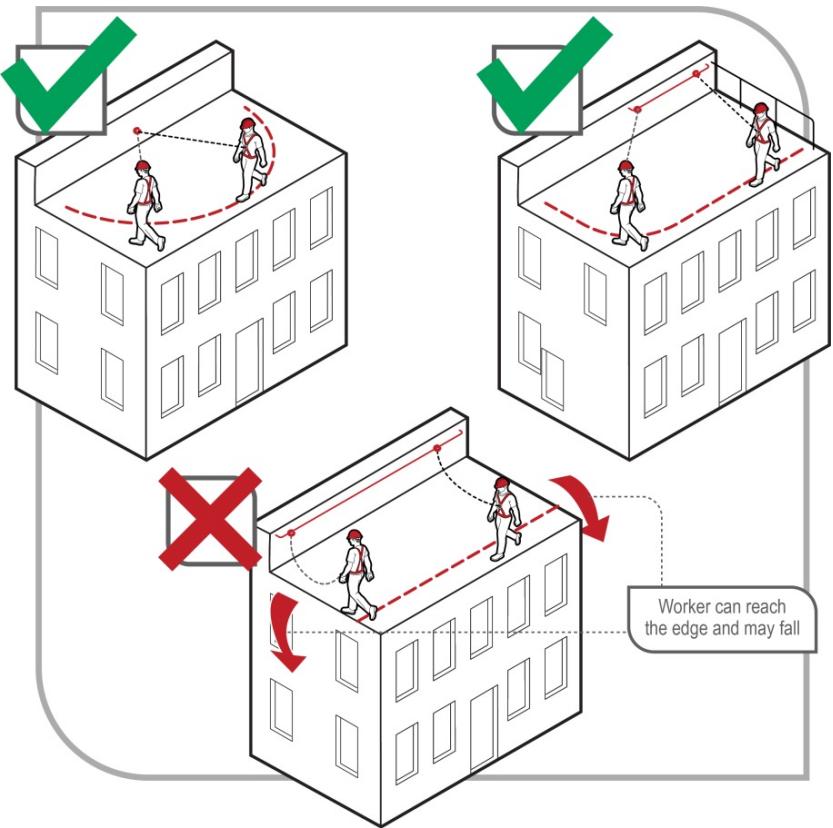 Worker can reach the edge and may fall